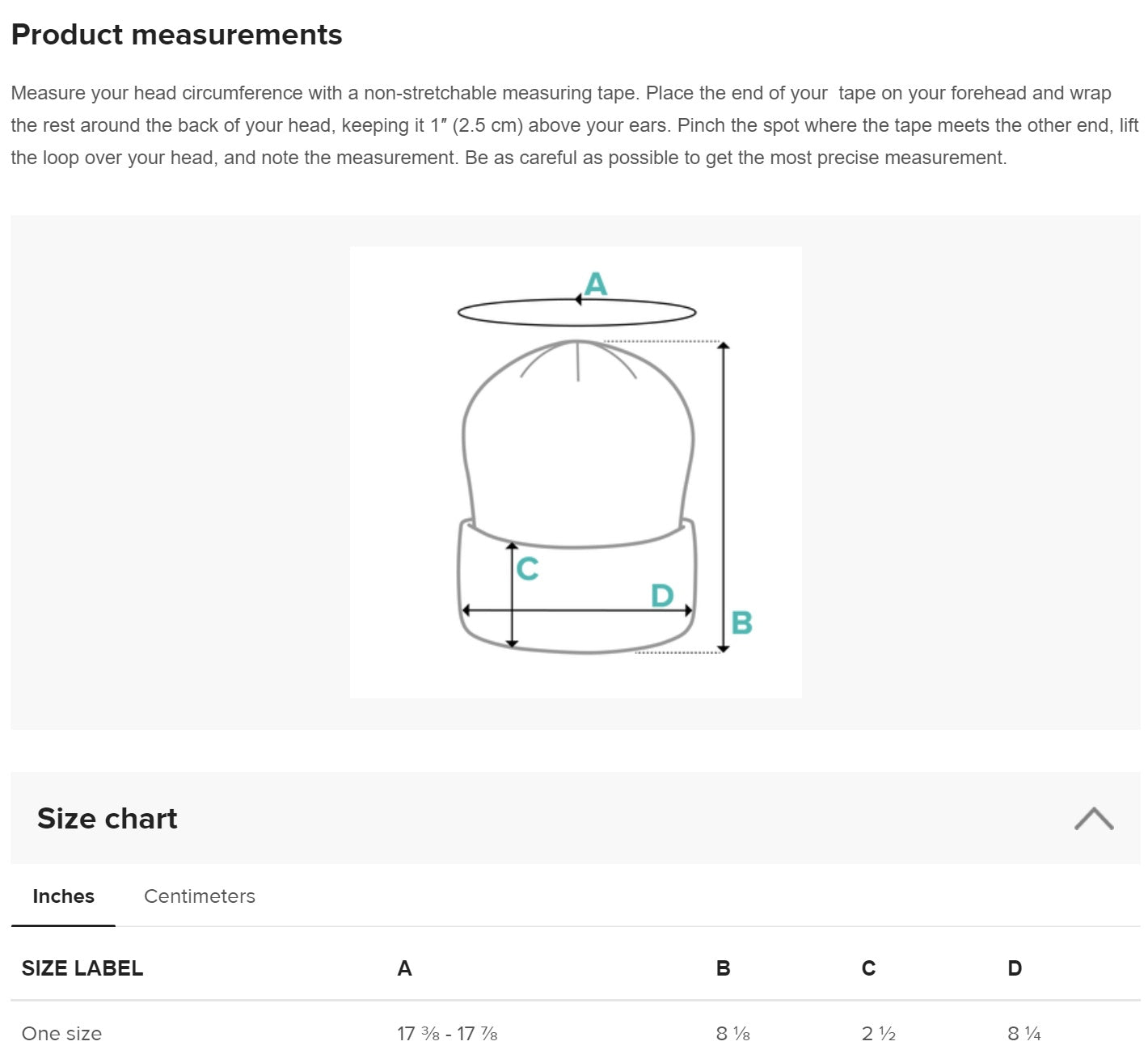 Product measurements

Measure your head circumference with a non-stretchable measuring tape. Place the end of your tape on your forehead and wrap the rest around the back of your head, keeping it 1″ (2.5 cm) above your ears. Pinch the spot where the tape meets the other end, lift the loop over your head, and note the measurement. Be as careful as possible to get the most precise measurement.

A

C

D

B

Size chart

Inches Centimeters

| SIZE LABEL | A | B | C | D |
|---|---|---|---|---|
| One size | 17 ⅜ - 17 ⅞ | 8 ⅛ | 2 ½ | 8 ¼ |